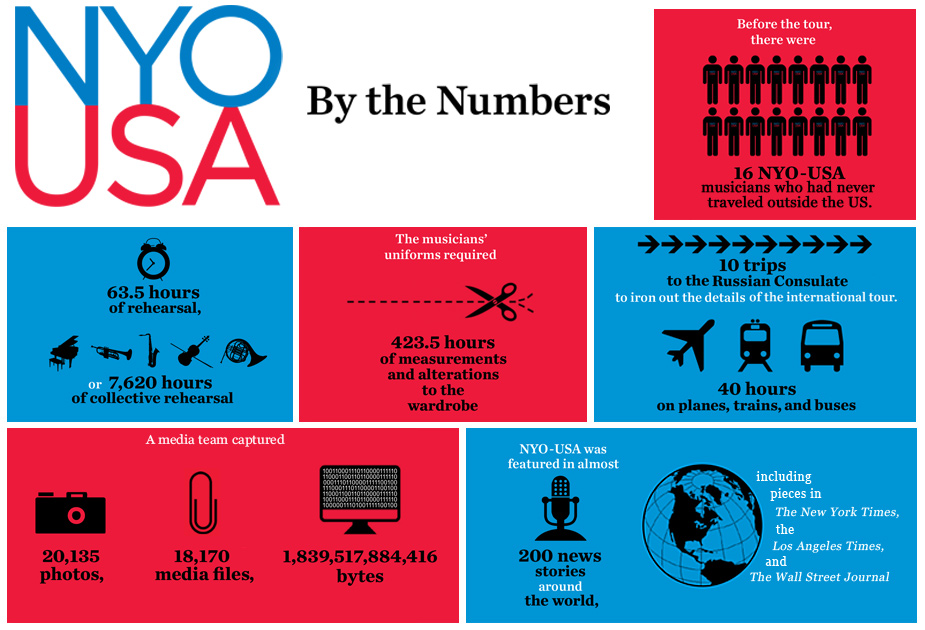 NYO USA

By the Numbers

Before the tour, there were

16 NYO-USA musicians who had never traveled outside the US.

63.5 hours of rehearsal,

or 7,620 hours of collective rehearsal

The musicians' uniforms required

423.5 hours of measurements and alterations to the wardrobe

10 trips to the Russian Consulate to iron out the details of the international tour.

40 hours on planes, trains, and buses

A media team captured

20,135 photos,

18,170 media files,

1,839,517,884,416 bytes

NYO-USA was featured in almost

200 news stories around the world,

including pieces in The New York Times, the Los Angeles Times, and The Wall Street Journal